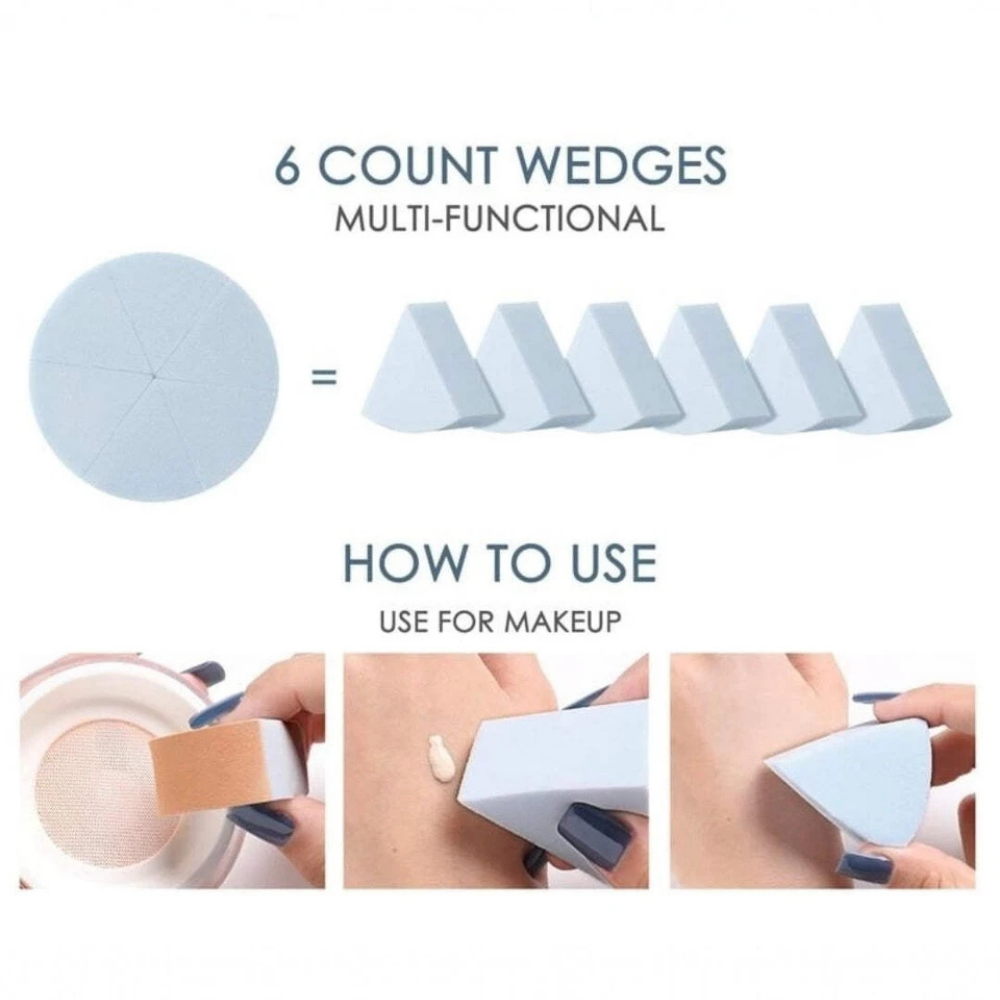 6 COUNT WEDGES
MULTI-FUNCTIONAL

=

HOW TO USE
USE FOR MAKEUP